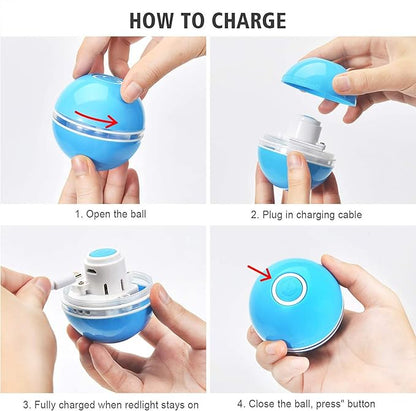 HOW TO CHARGE

1. Open the ball

2. Plug in charging cable

3. Fully charged when redlight stays on

4. Close the ball, press" button