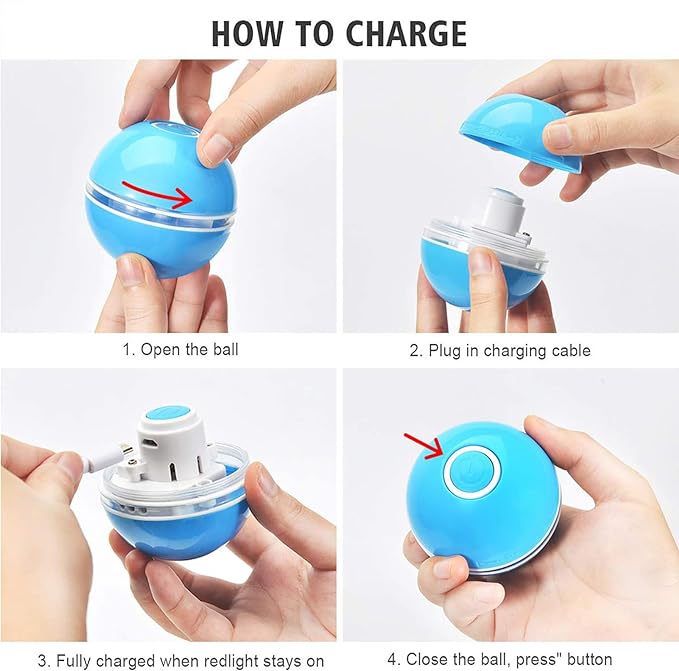 HOW TO CHARGE

1. Open the ball

2. Plug in charging cable

3. Fully charged when redlight stays on

4. Close the ball, press" button